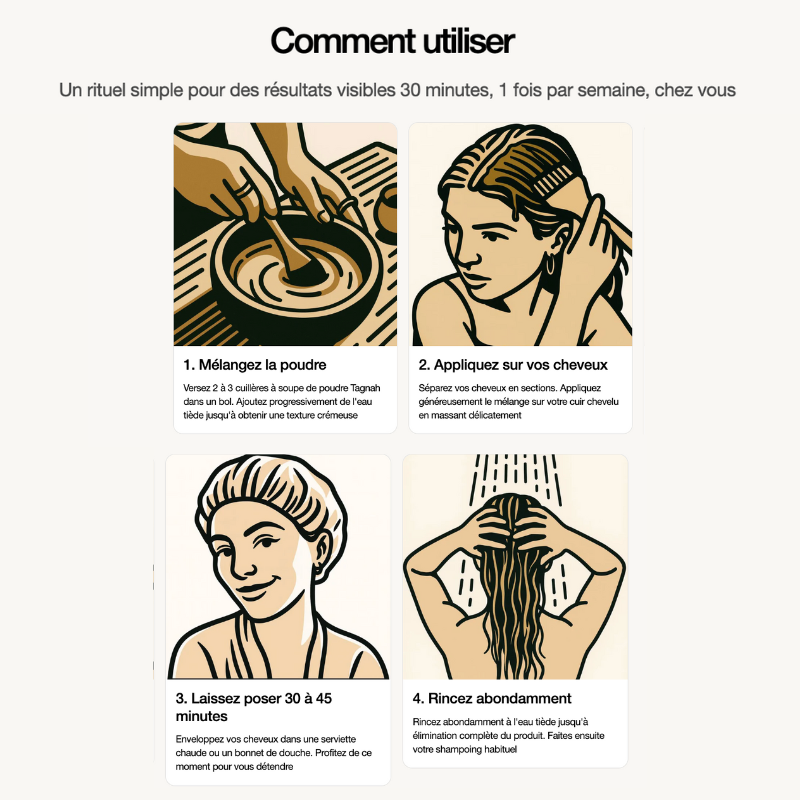 Comment utiliser

Un rituel simple pour des résultats visibles 30 minutes, 1 fois par semaine, chez vous

1. Mélangez la poudre

Versez 2 à 3 cuillères à soupe de poudre Tagnah dans un bol. Ajoutez progressivement de l'eau tiède jusqu'à obtenir une texture crémeuse

2. Appliquez sur vos cheveux

Séparez vos cheveux en sections. Appliquez généreusement le mélange sur votre cuir chevelu en massant délicatement

3. Laissez poser 30 à 45 minutes

Enveloppez vos cheveux dans une serviette chaude ou un bonnet de douche. Profitez de ce moment pour vous détendre

4. Rincez abondamment

Rincez abondamment à l'eau tiède jusqu'à élimination complète du produit. Faites ensuite votre shampoing habituel